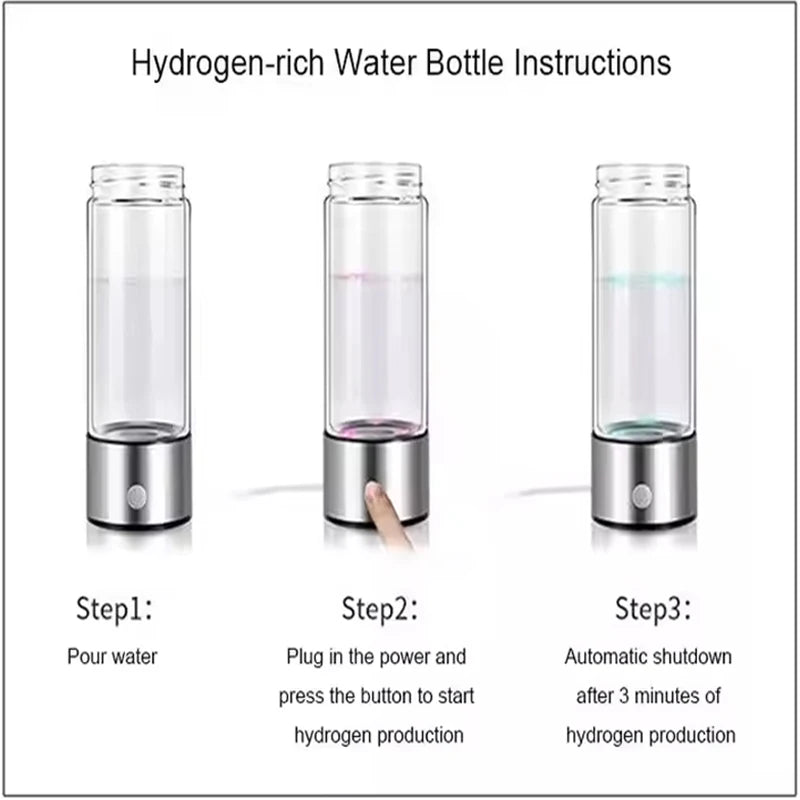 Hydrogen-rich Water Bottle Instructions

Step1:

Pour water

Step2:

Plug in the power and press the button to start hydrogen production

Step3:

Automatic shutdown after 3 minutes of hydrogen production